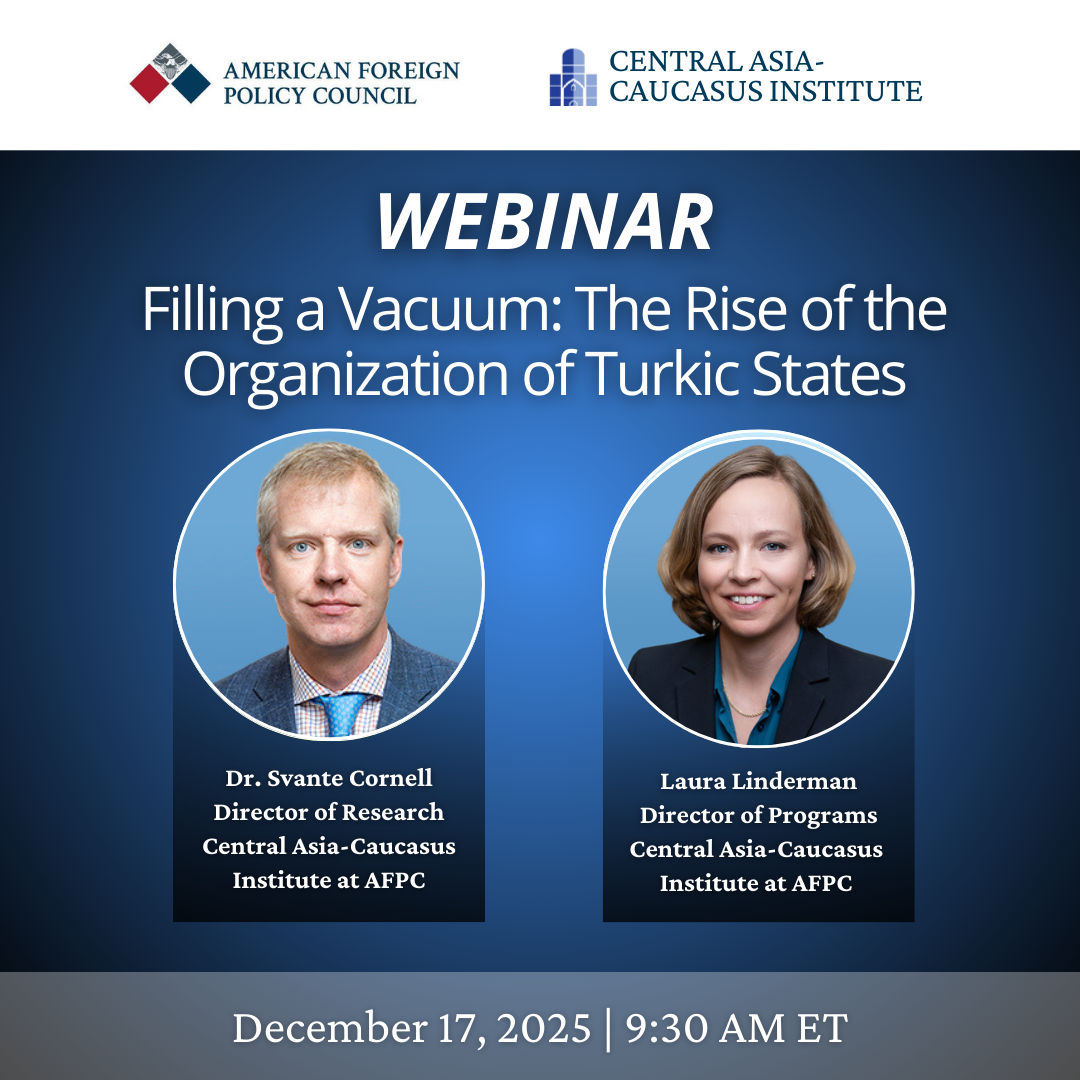 AMERICAN FOREIGN POLICY COUNCIL

CENTRAL ASIA-CAUCASUS INSTITUTE

WEBINAR

Filling a Vacuum: The Rise of the Organization of Turkic States

Dr. Svante Cornell
Director of Research
Central Asia-Caucasus Institute at AFPC

Laura Linderman
Director of Programs
Central Asia-Caucasus Institute at AFPC

December 17, 2025 | 9:30 AM ET